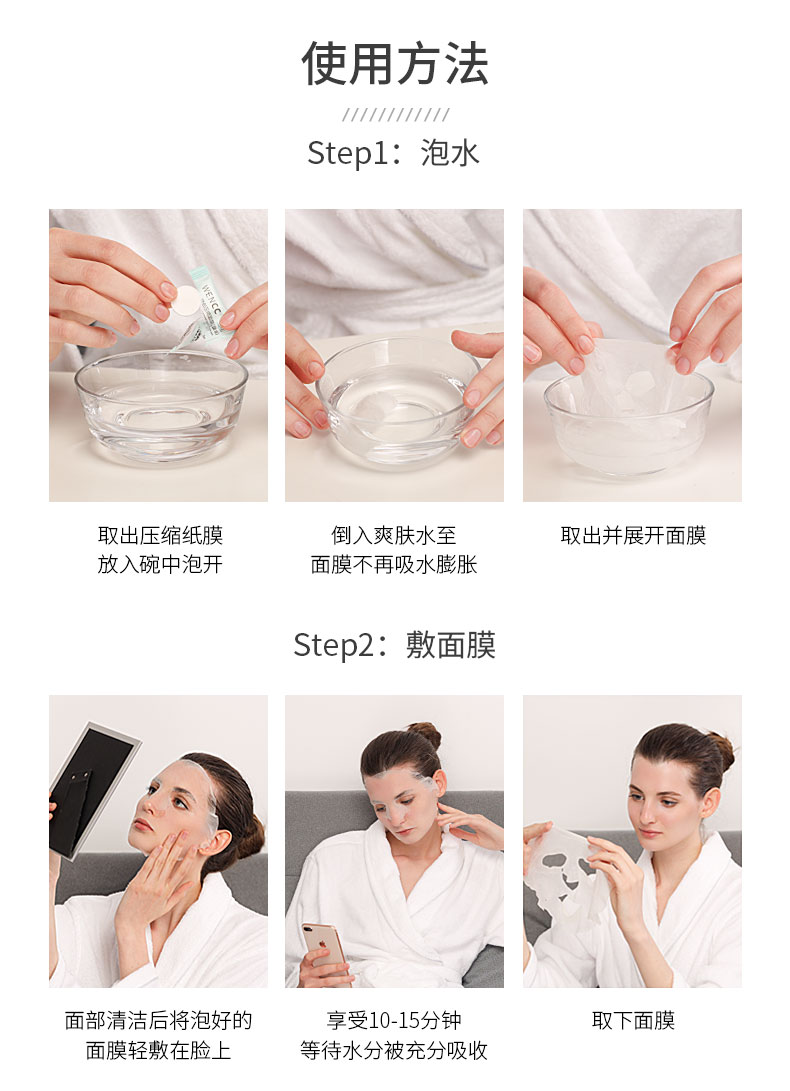 使用方法

////////////

Step1：泡水

WENCC

取出压缩纸膜
放入碗中泡开

倒入爽肤水至
面膜不再吸水膨胀

取出并展开面膜

Step2：敷面膜

面部清洁后将泡好的
面膜轻敷在脸上

享受10-15分钟
等待水分被充分吸收

取下面膜