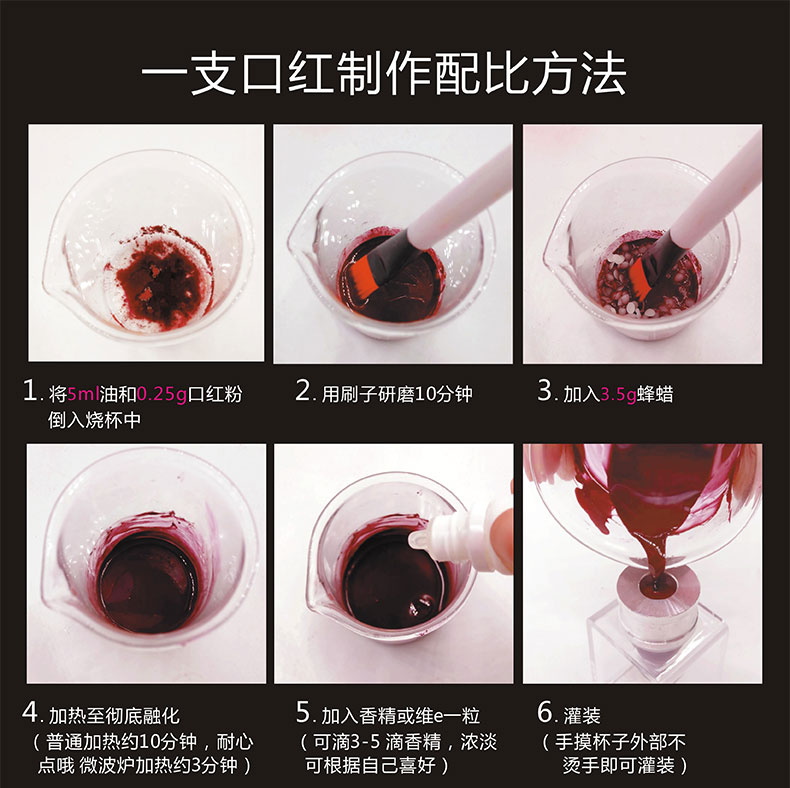 一支口红制作配比方法

1. 将5ml油和0.25g口红粉倒入烧杯中

2. 用刷子研磨10分钟

3. 加入3.5g蜂蜡

4. 加热至彻底融化
（普通加热约10分钟，耐心点哦 微波炉加热约3分钟）

5. 加入香精或维e一粒
（可滴3-5 滴香精，浓淡可根据自己喜好）

6. 灌装
（手摸杯子外部不烫手即可灌装）