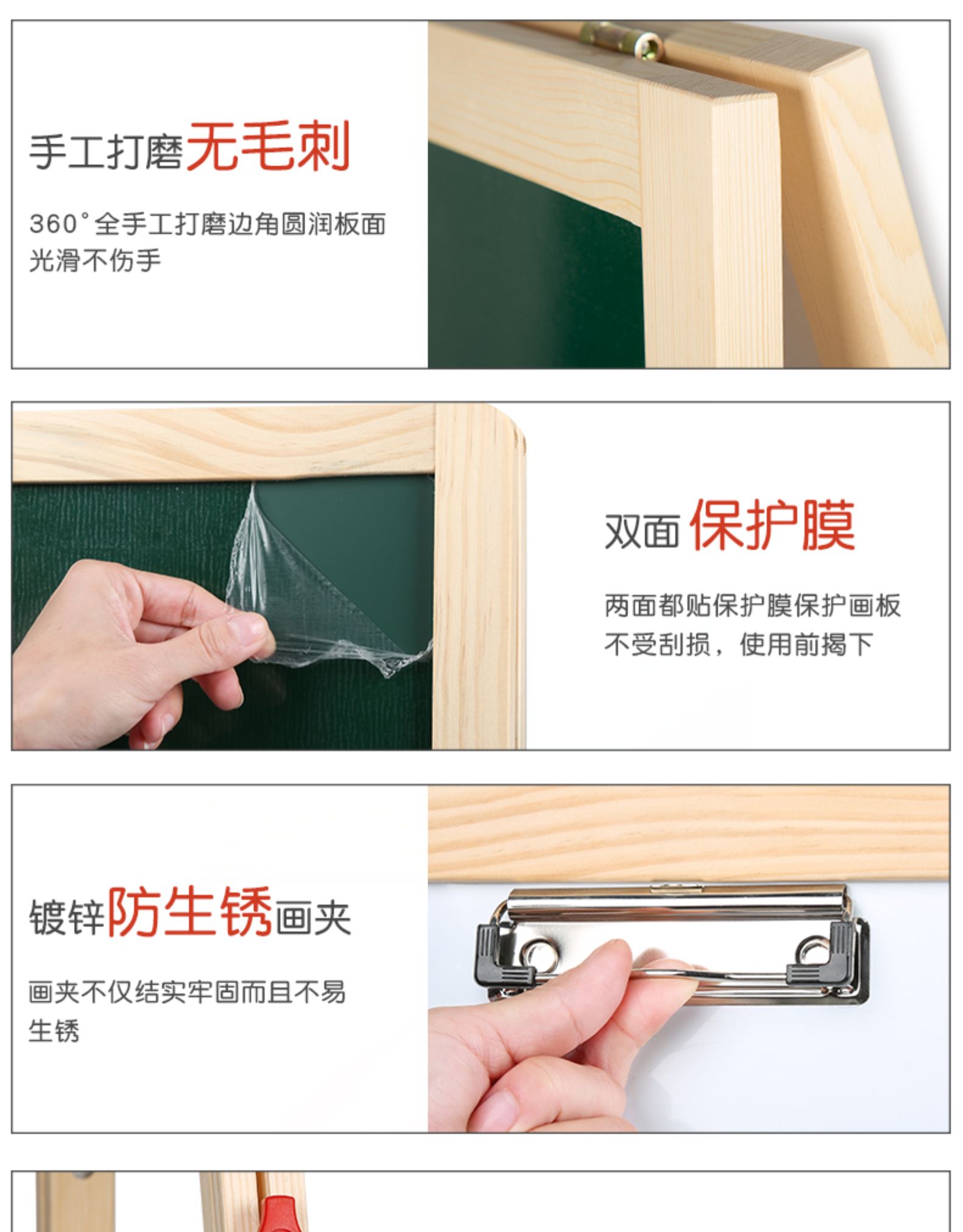 手工打磨无毛刺

360°全手工打磨边角圆润板面光滑不伤手

双面 保护膜

两面都贴保护膜保护画板不受刮损，使用前揭下

镀锌防生锈画夹

画夹不仅结实牢固而且不易生锈