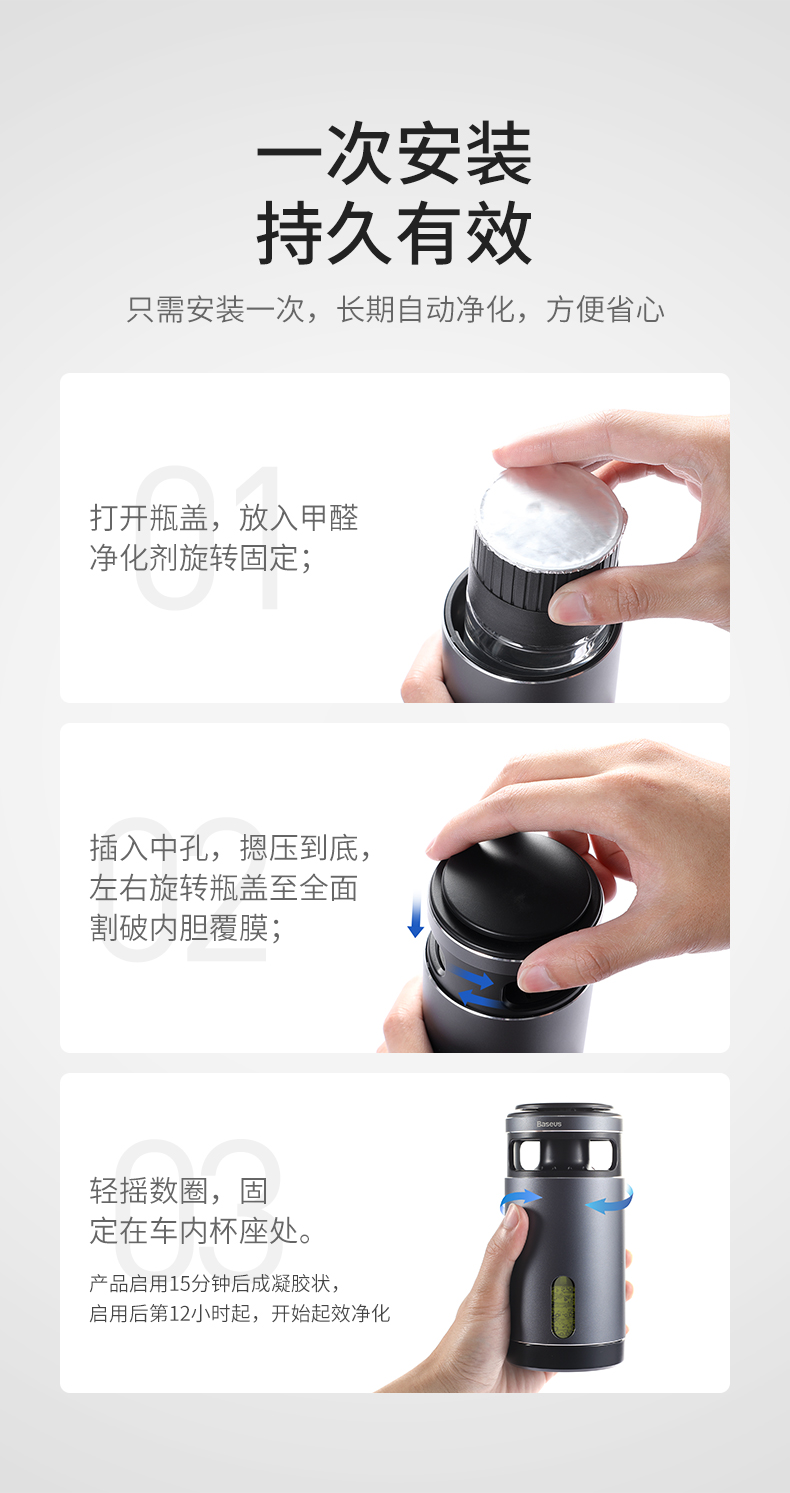 一次安装
持久有效

只需安装一次，长期自动净化，方便省心

01

打开瓶盖，放入甲醛净化剂旋转固定；

02

插入中孔，摁压到底，左右旋转瓶盖至全面割破内胆覆膜；

03

轻摇数圈，固定在车内杯座处。

产品启用15分钟后成凝胶状，启用后第12小时起，开始起效净化

Baseus