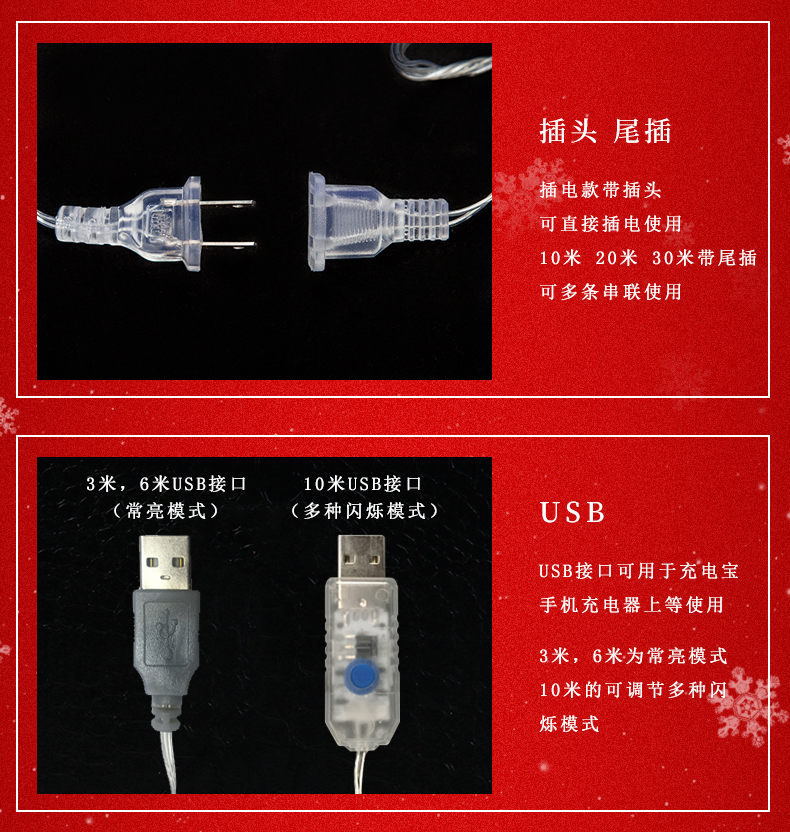 插头 尾插

插电款带插头
可直接插电使用
10米 20米 30米带尾插
可多条串联使用

3米，6米USB接口
（常亮模式）

10米USB接口
（多种闪烁模式）

USB

USB接口可用于充电宝
手机充电器上等使用

3米，6米为常亮模式
10米的可调节多种闪烁模式